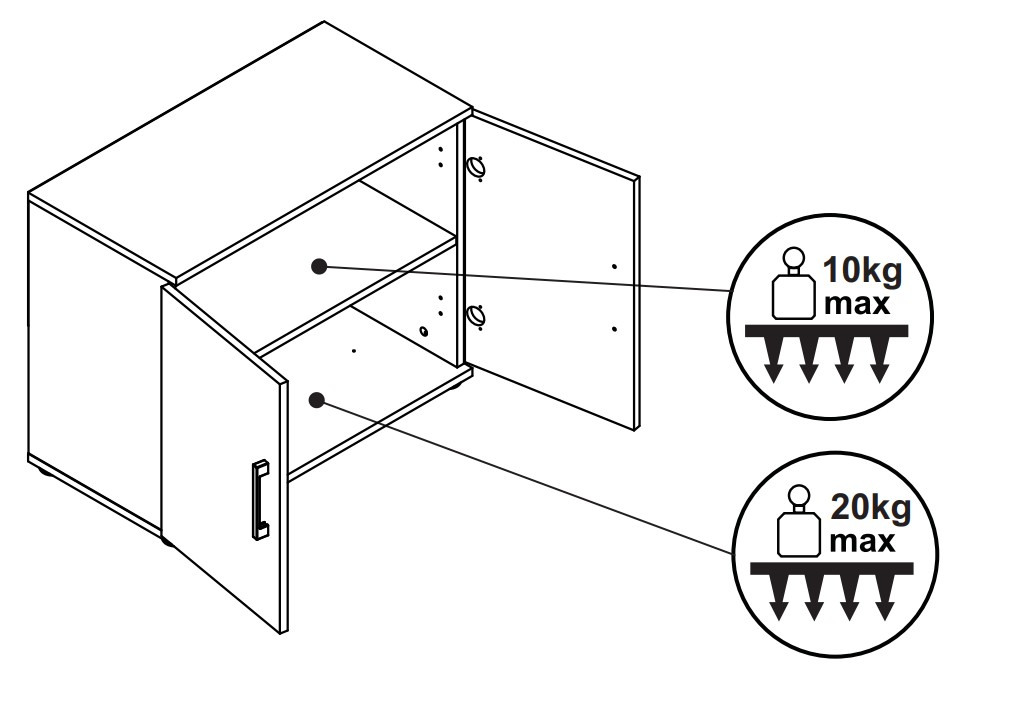 10kg max

20kg max