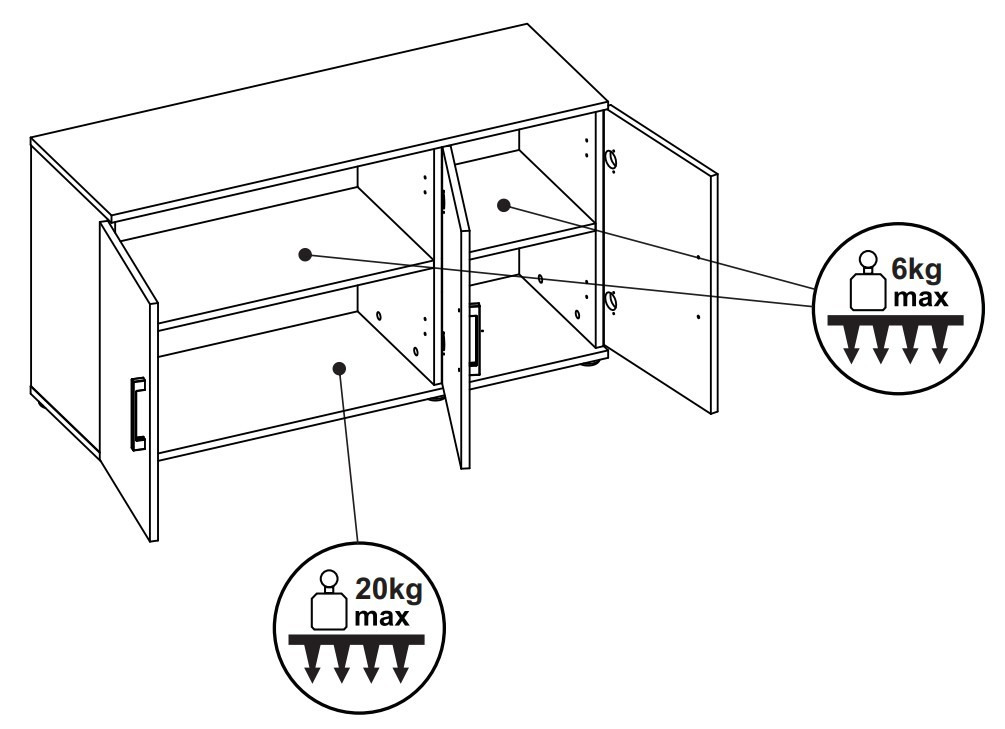 6kg
max

20kg
max