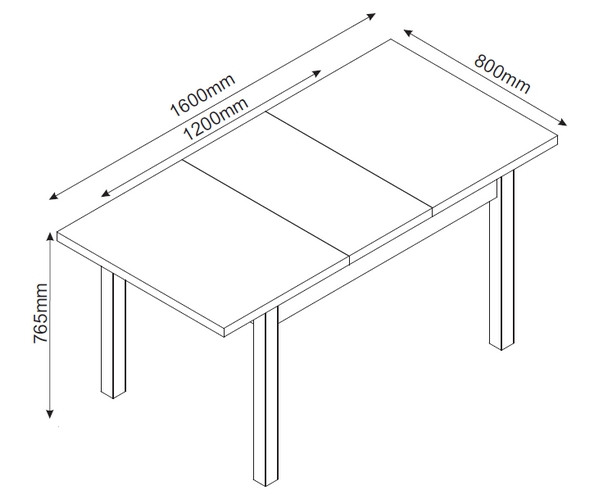 1600mm
1200mm
800mm
765mm